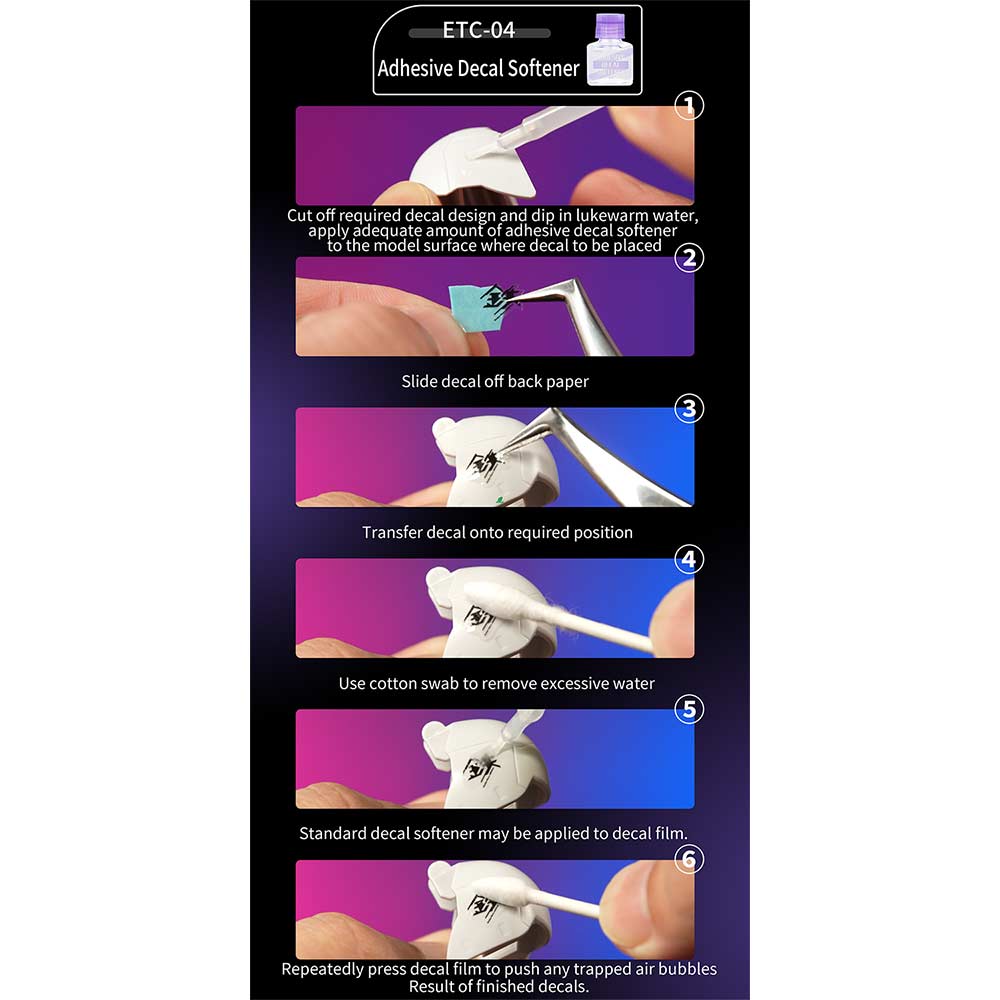 ETC-04

Adhesive Decal Softener

①

Cut off required decal design and dip in lukewarm water, apply adequate amount of adhesive decal softener to the model surface where decal to be placed

②

Slide decal off back paper

③

Transfer decal onto required position

④

Use cotton swab to remove excessive water

⑤

Standard decal softener may be applied to decal film.

⑥

Repeatedly press decal film to push any trapped air bubbles
Result of finished decals.