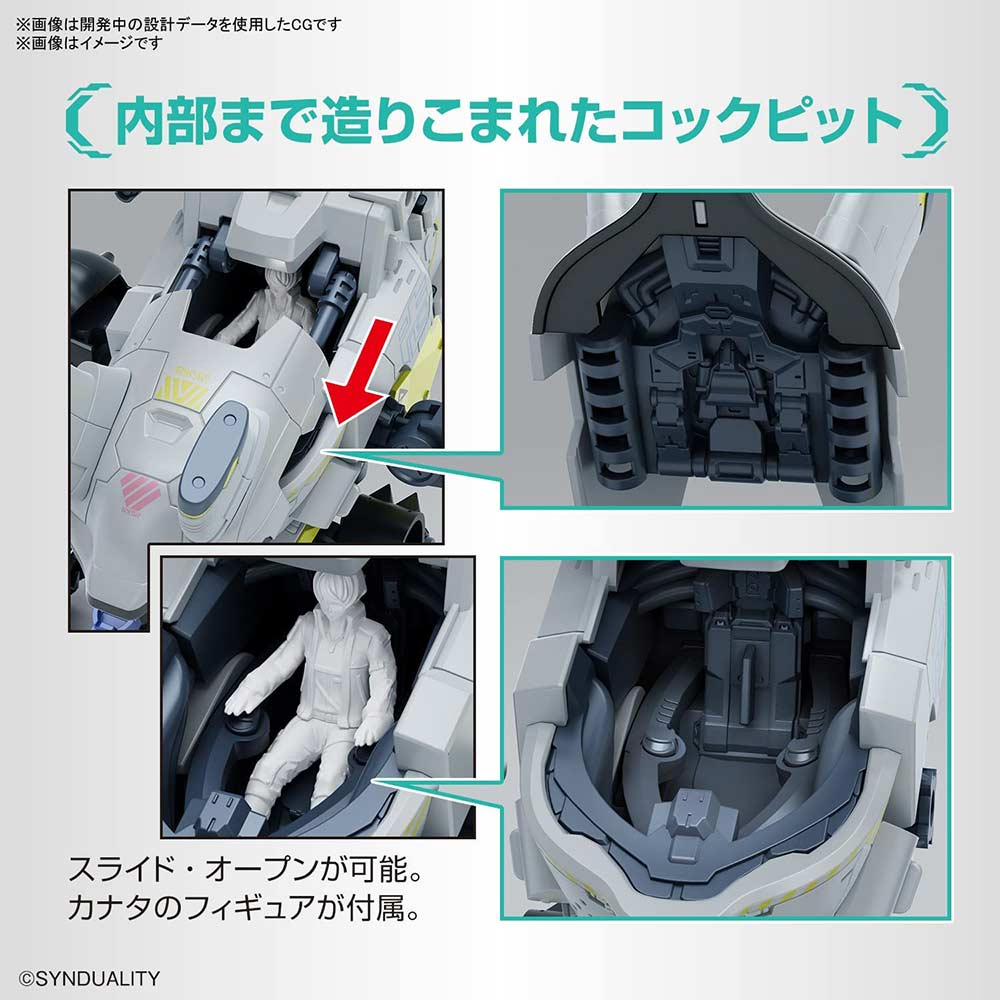 ※画像は開発中の設計データを使用したCGです
※画像はイメージです

内部まで造りこまれたコックピット

スライド・オープンが可能。
カナタのフィギュアが付属。

©SYNDUALITY