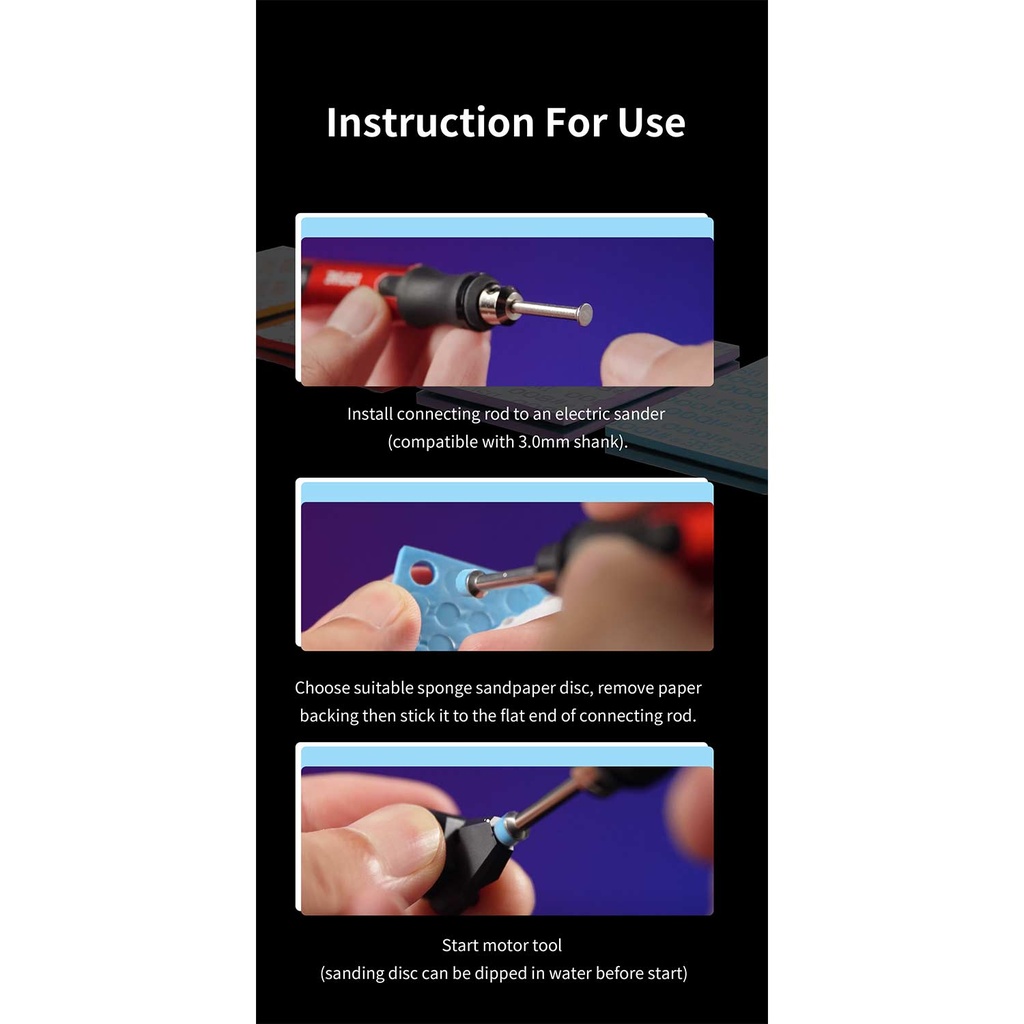 Instruction For Use

Install connecting rod to an electric sander (compatible with 3.0mm shank).

Choose suitable sponge sandpaper disc, remove paper backing then stick it to the flat end of connecting rod.

Start motor tool
(sanding disc can be dipped in water before start)